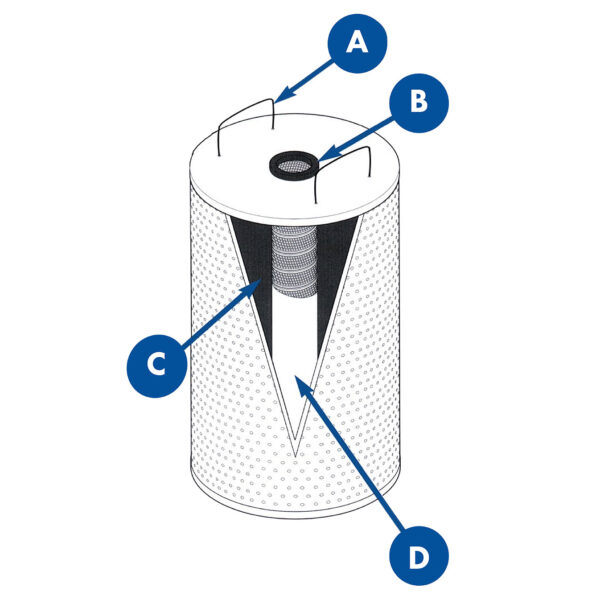 A
B
C
D